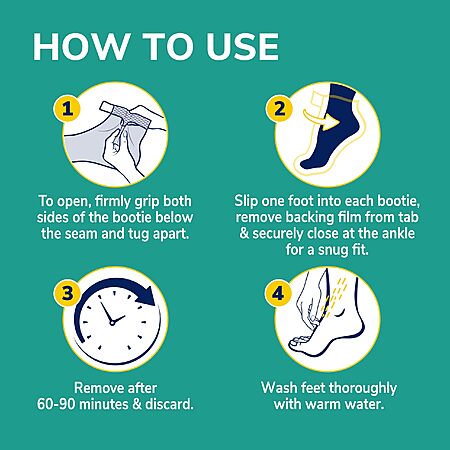 HOW TO USE

1

To open, firmly grip both sides of the bootie below the seam and tug apart.

2

Slip one foot into each bootie, remove backing film from tab & securely close at the ankle for a snug fit.

3

Remove after 60-90 minutes & discard.

4

Wash feet thoroughly with warm water.