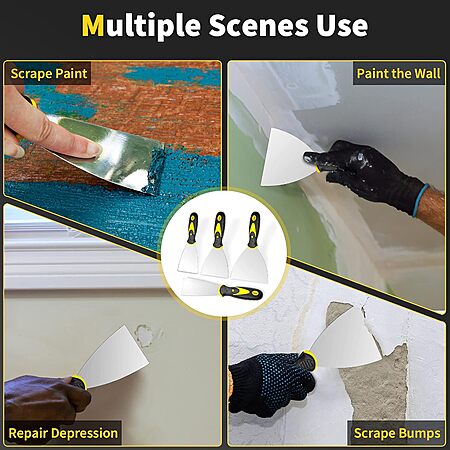 Multiple Scenes Use

Scrape Paint

Paint the Wall

Repair Depression

Scrape Bumps