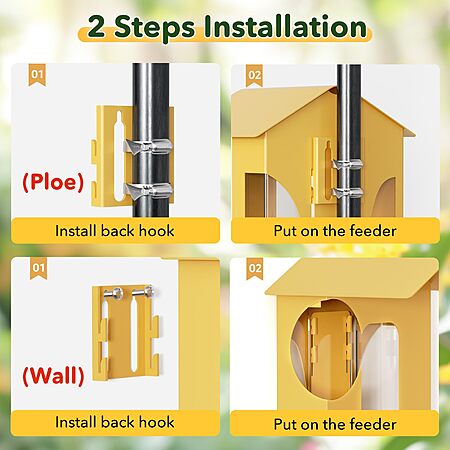 2 Steps Installation

01

(Ploe)

Install back hook

02

Put on the feeder

01

(Wall)

Install back hook

02

Put on the feeder