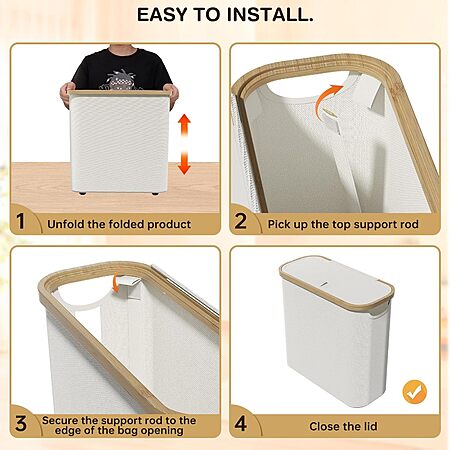 EASY TO INSTALL.

1 Unfold the folded product

2 Pick up the top support rod

3 Secure the support rod to the edge of the bag opening

4 Close the lid