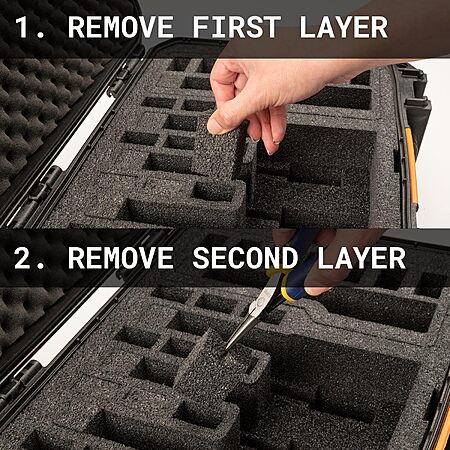 1. REMOVE FIRST LAYER

2. REMOVE SECOND LAYER