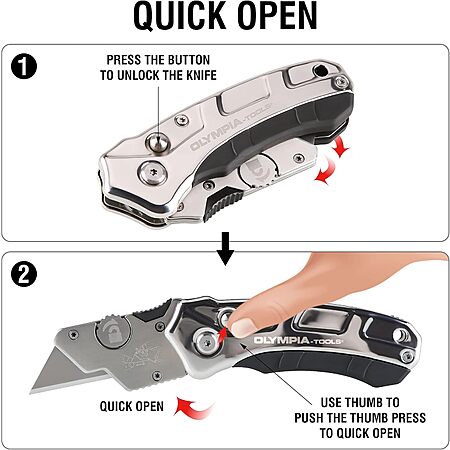 QUICK OPEN

1

PRESS THE BUTTON TO UNLOCK THE KNIFE

OLYMPIA-TOOLS

2

OLYMPIA-TOOLS

QUICK OPEN

USE THUMB TO PUSH THE THUMB PRESS TO QUICK OPEN