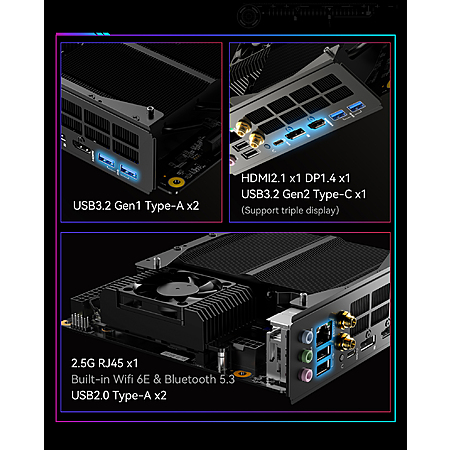 USB3.2 Gen1 Type-A x2

HDMI2.1 x1 DP1.4 x1
USB3.2 Gen2 Type-C x1
(Support triple display)

2.5G RJ45 x1
Built-in Wifi 6E & Bluetooth 5.3
USB2.0 Type-A x2