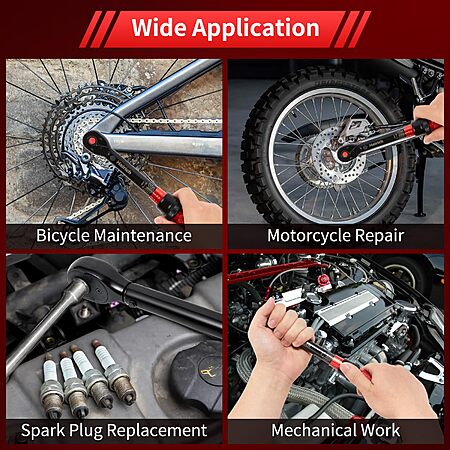 Wide Application

Bicycle Maintenance

Motorcycle Repair

Spark Plug Replacement

Mechanical Work